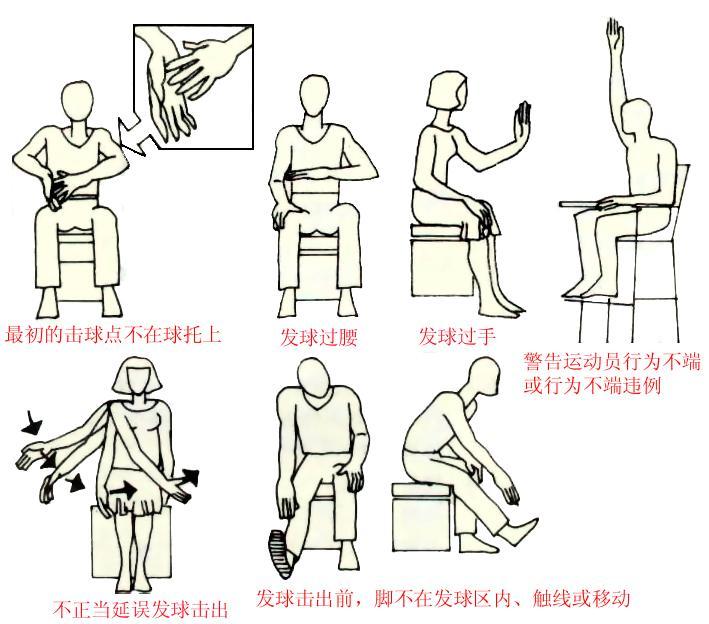 最初的击球点不在球托上

发球过腰

发球过手

警告运动员行为不端或行为不端违例

不正当延误发球击出

发球击出前，脚不在发球区内、触线或移动